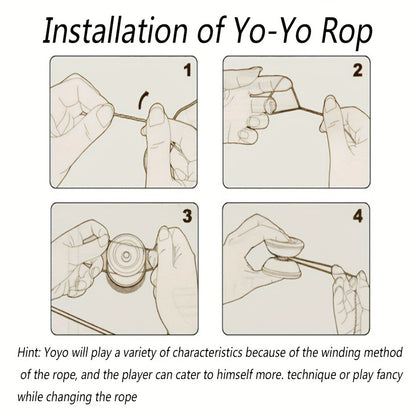 Installation of Yo-Yo Rop

1

2

3

4

Hint: Yoyo will play a variety of characteristics because of the winding method of the rope, and the player can cater to himself more. technique or play fancy while changing the rope